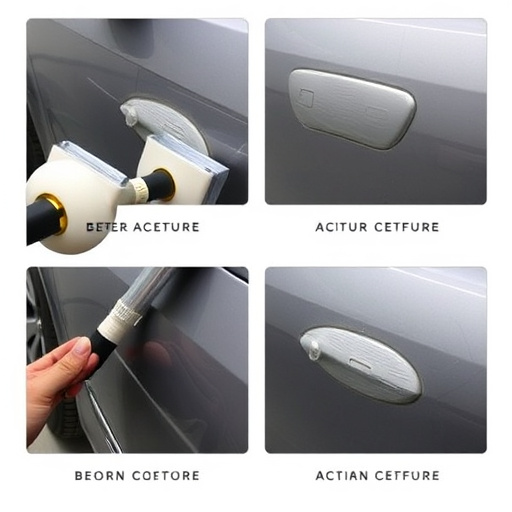 BETER ACETURE

ACITUR CETFURE

BEORN COETORE

ACTIAN CETFURE