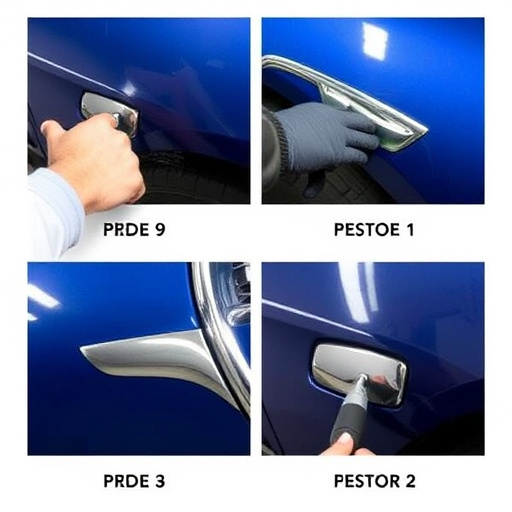 PRDE 9

PESTOE 1

PRDE 3

PESTOR 2