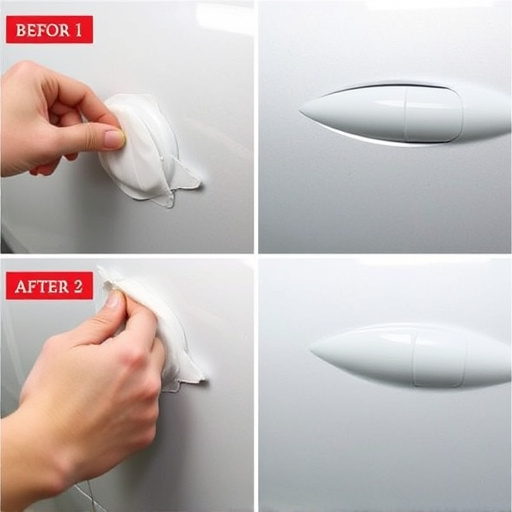 BEFOR 1

AFTER 2