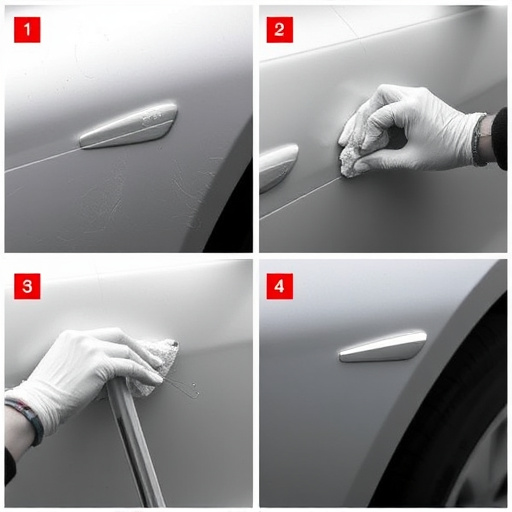 1

2

3

4