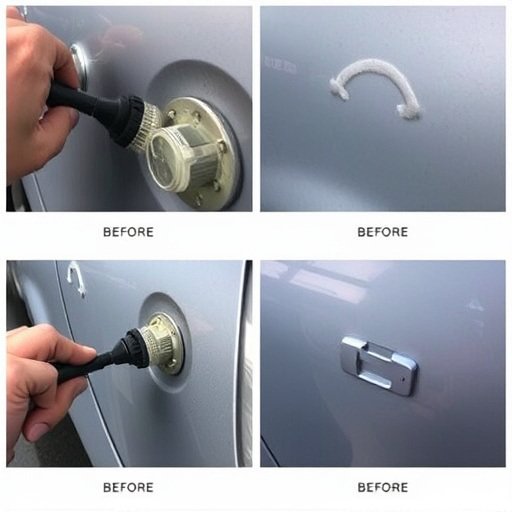 BEFORE

BEFORE

BEFORE

BEFORE