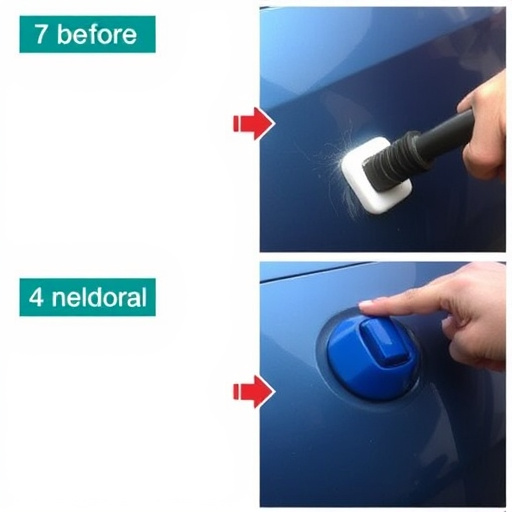 7 before

4 neldoral