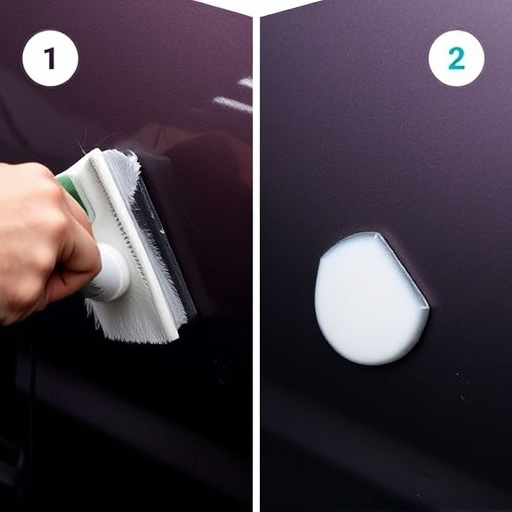 1

2